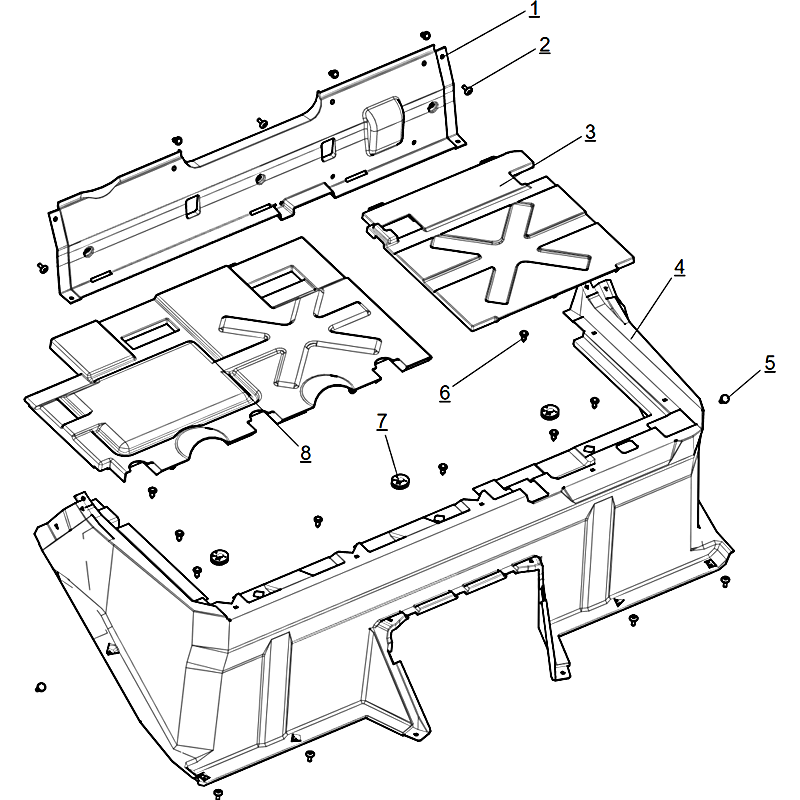 1
2
3
4
5
6
7
8