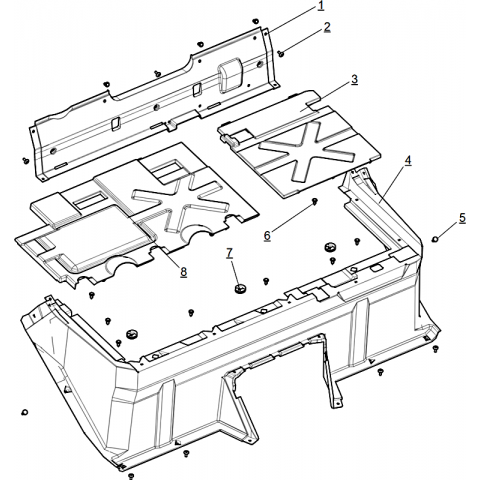 1
2
3
4
5
6
7
8