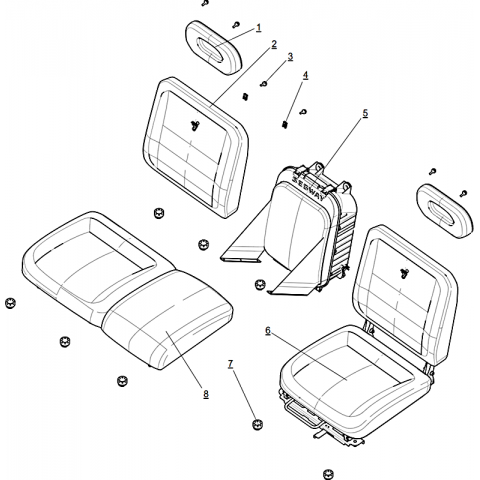 1
2
3
4
5
SEGWAY
6
7
8