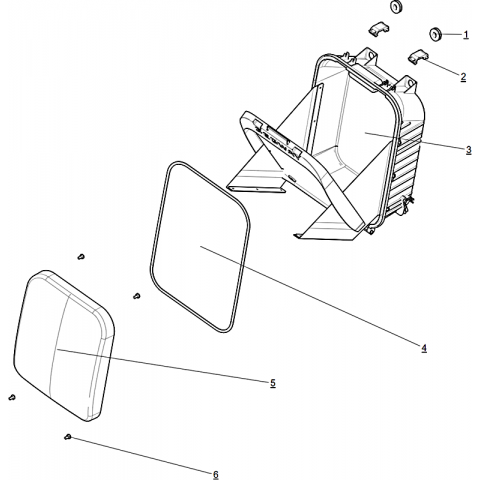 1
2
3
4
5
6