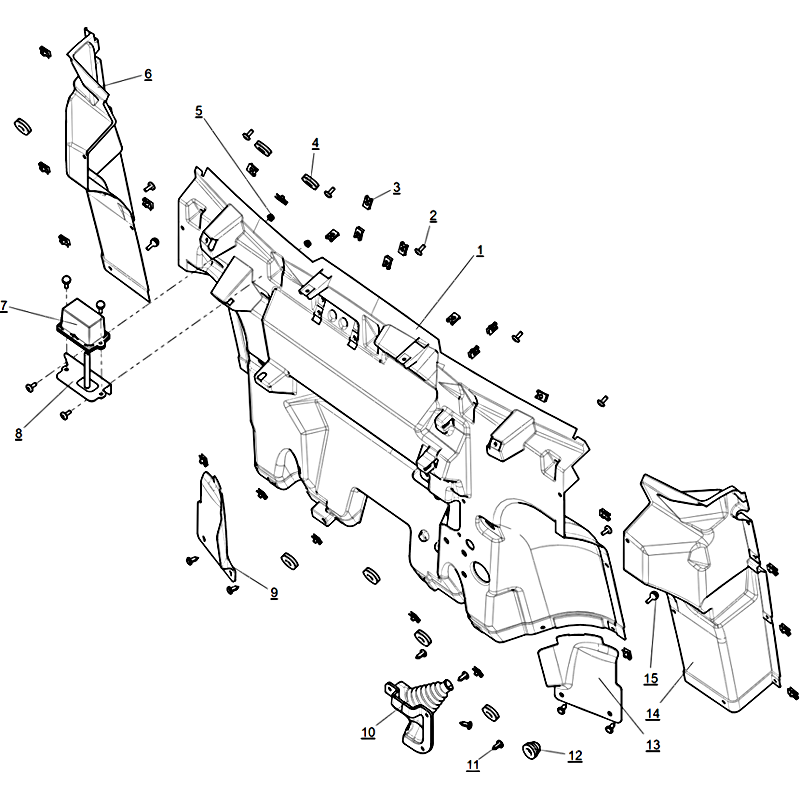 6
5
4
3
2
1
7
8
9
10
11
12
13
14
15