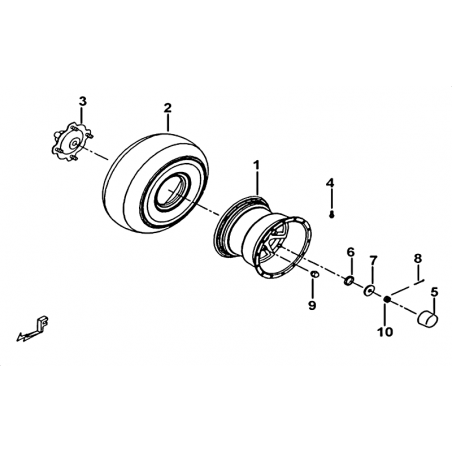 3
2
1
4
6
7
8
5
9
10
F