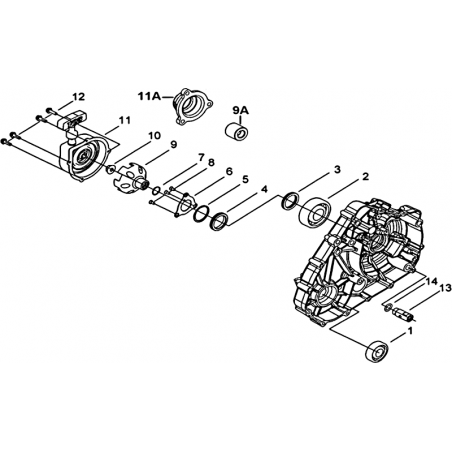 12
11A
9A
11
10
9
7
8
6
5
4
3
2
14
13
1