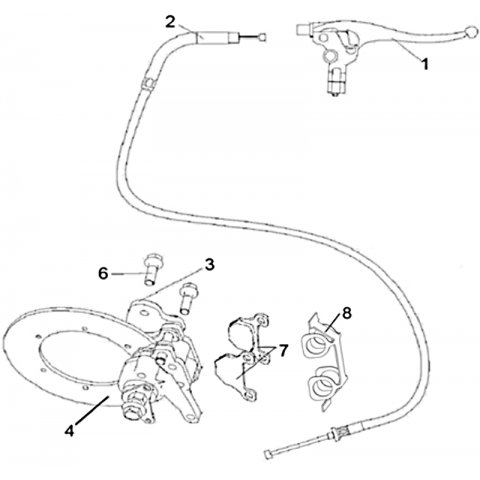 2
1
6
3
8
7
4