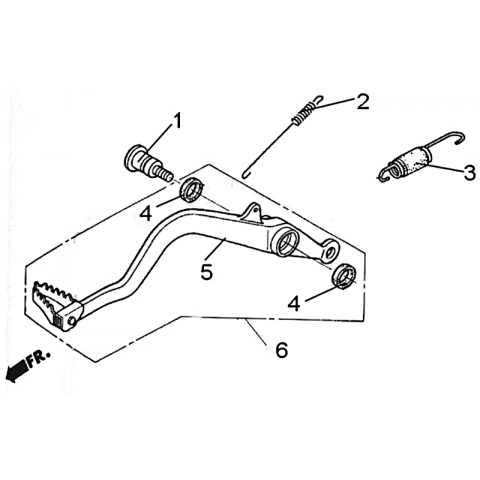 1
2
3
4
5
4
6
FR.