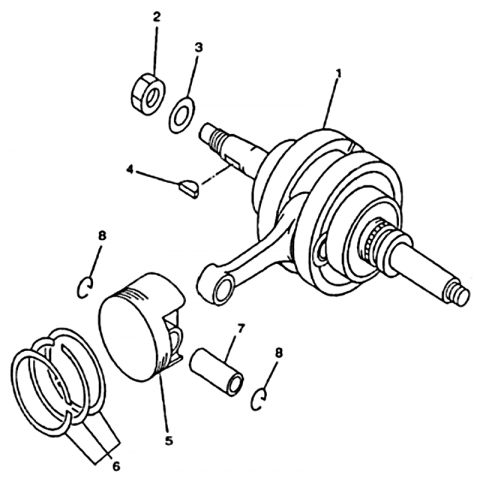 2
3
1
4
8
7
8
5
6