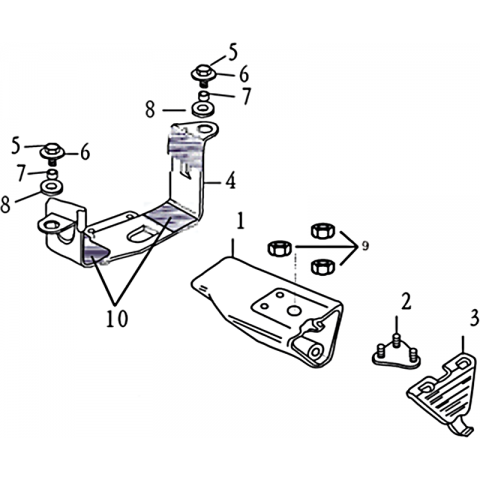 5
6
7
8
5
6
7
8
4
1
9
10
2
3