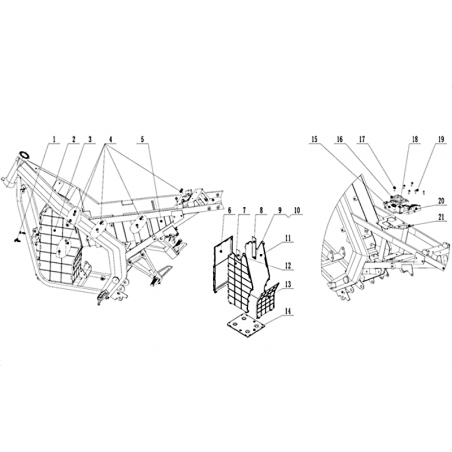 1 2 3 4 5

6 7 8 9 10

11

12

13

14

15 16 17 18 19

20

21