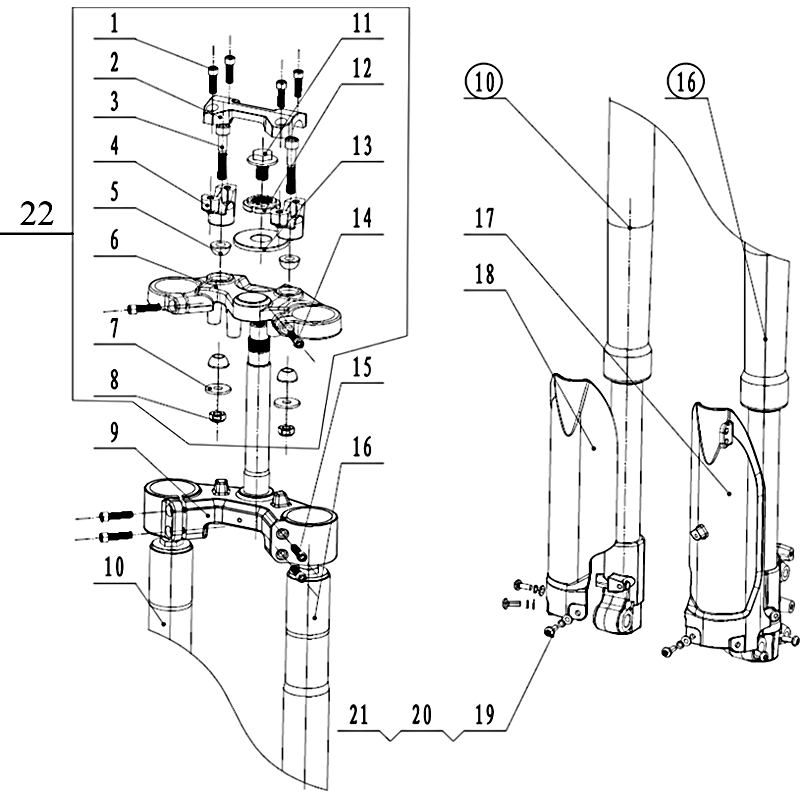 1
2
3
4
5
6
7
8
9
10
11
12
13
14
15
16
22
10
16
17
18
21
20
19