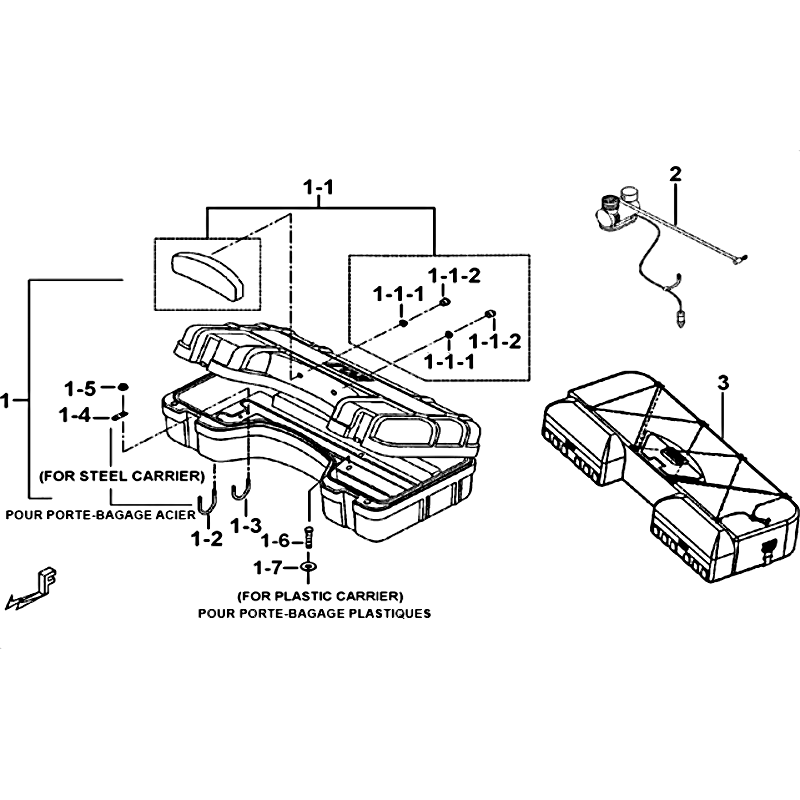 1-1

2

1-1-2
1-1-1
1-1-2
1-1-1

1

1-5
1-4

3

(FOR STEEL CARRIER)
POUR PORTE-BAGAGE ACIER

1-2
1-3
1-6
1-7

(FOR PLASTIC CARRIER)
POUR PORTE-BAGAGE PLASTIQUES

F