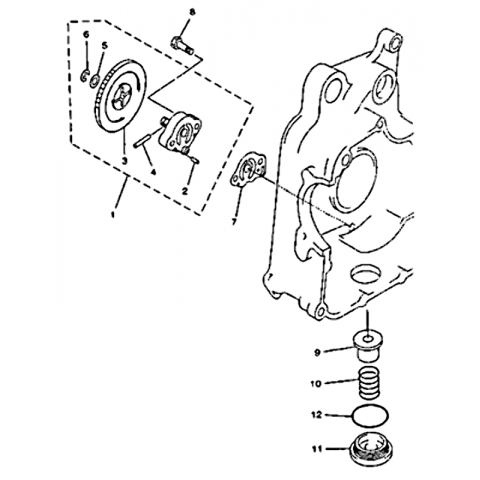 8
6
5
3
4
2
1
7
9
10
12
11