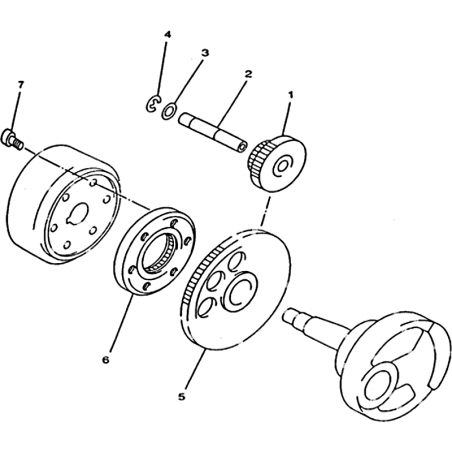 4
3
2
1
7
6
5