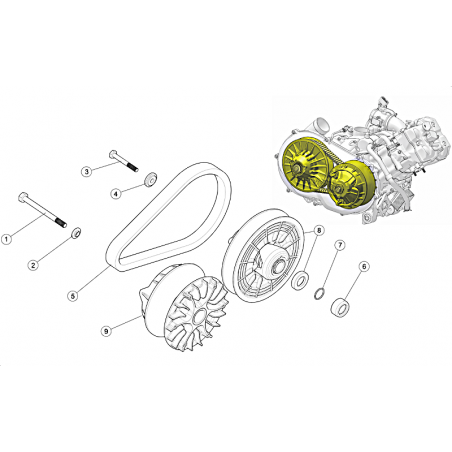 3
4
1
2
5
9
8
7
6