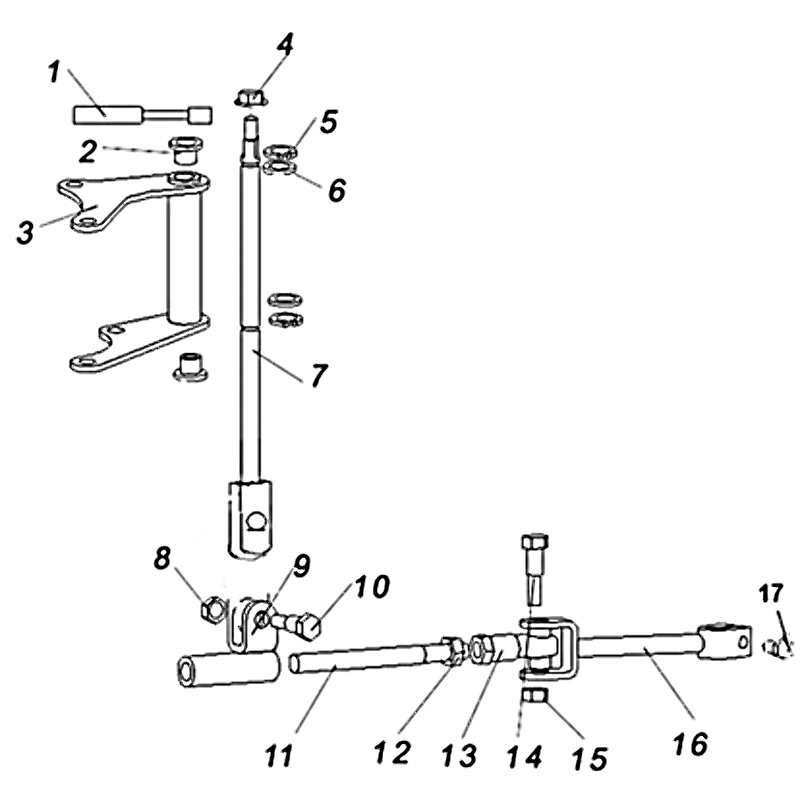 1
4
2
5
6
3
7
8
9
10
17
11
12
13
14
15
16