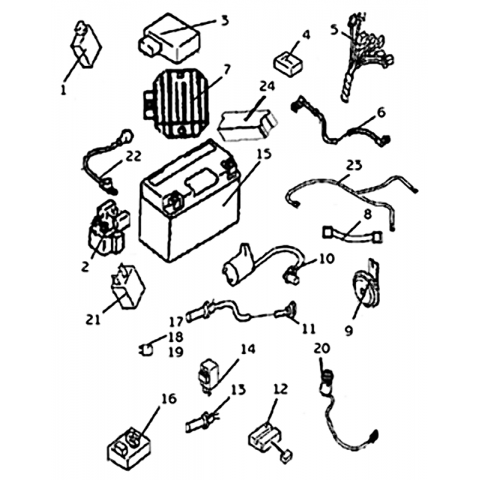 1
3
4
5
7
24
6
22
15
23
8
2
10
21
9
17
11
18
19
14
20
13
12
16