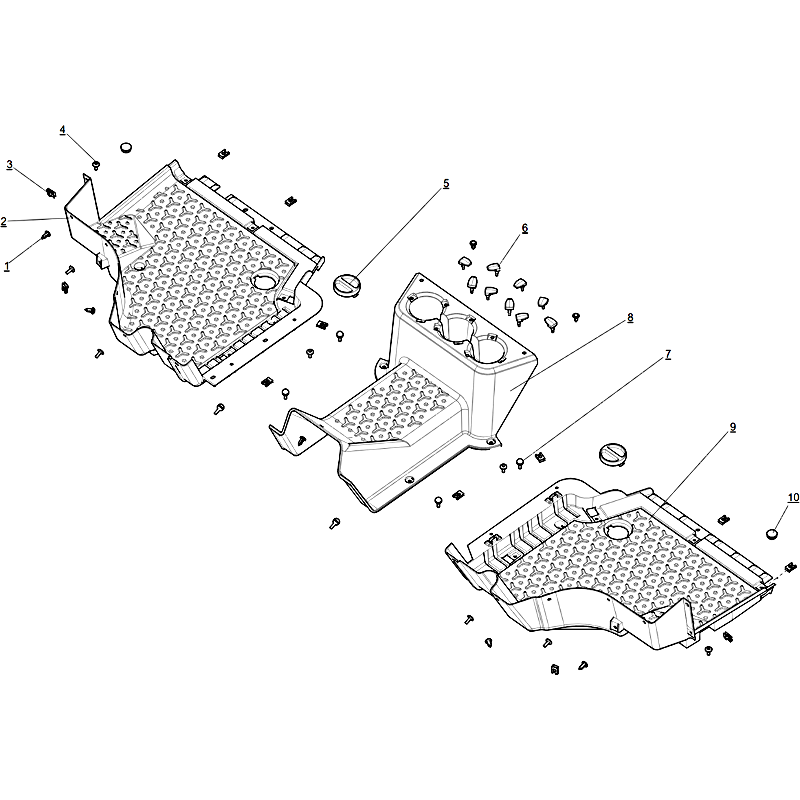 4
3
2
1
5
6
8
7
9
10