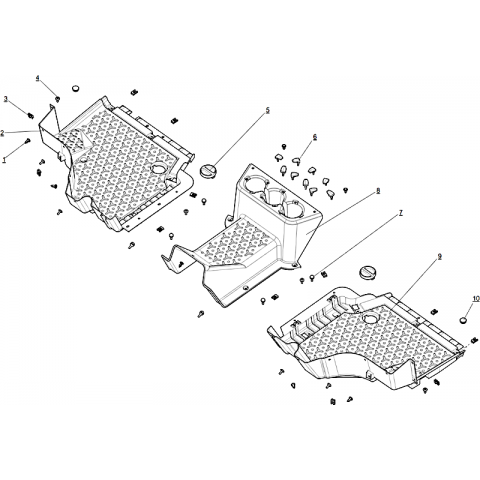 4
3
2
1
5
6
8
7
9
10