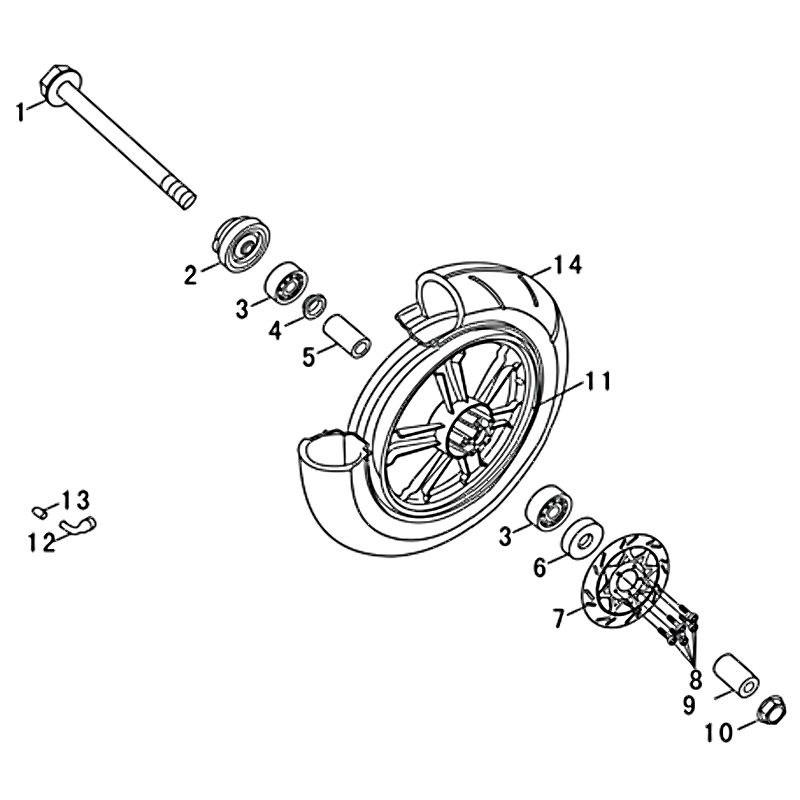 1
2
3
4
5
14
11
13
12
3
6
7
8
9
10