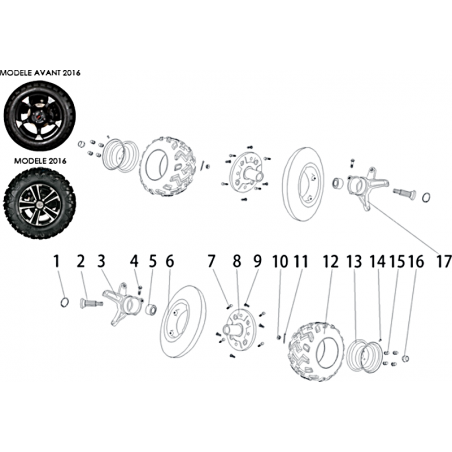 MODELE AVANT 2016

MODELE 2016

1 2 3 4 5 6 7 8 9 10 11 12 13 14 15 16 17