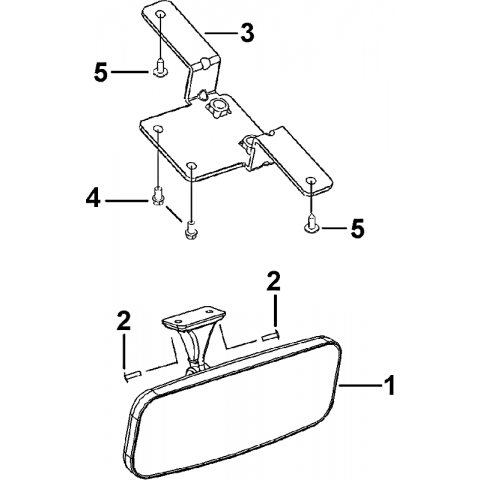 3
5
4
5
2
2
1