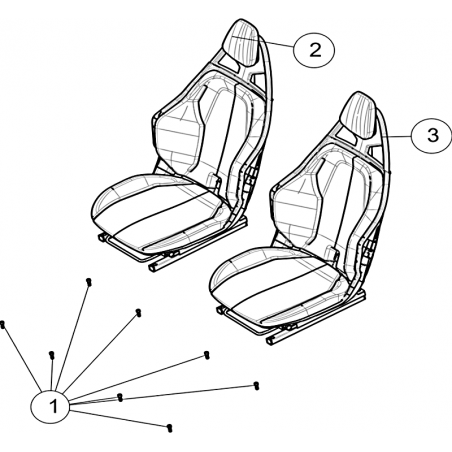 2
3
1