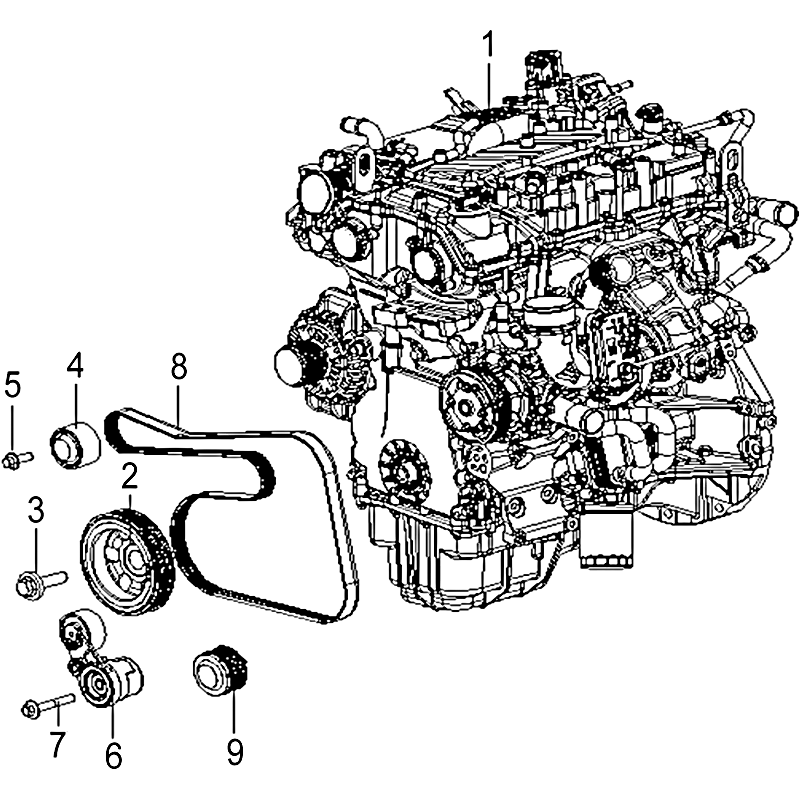 1
5
4
8
2
3
7
6
9