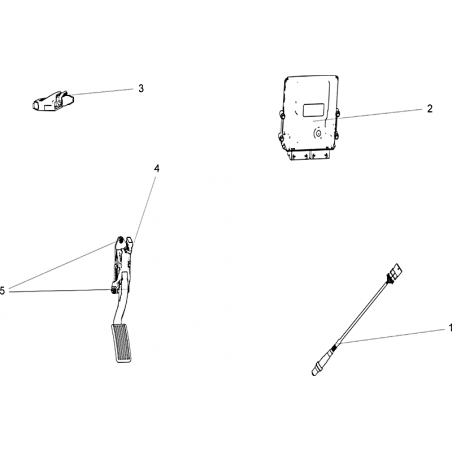 3
2
4
5
1