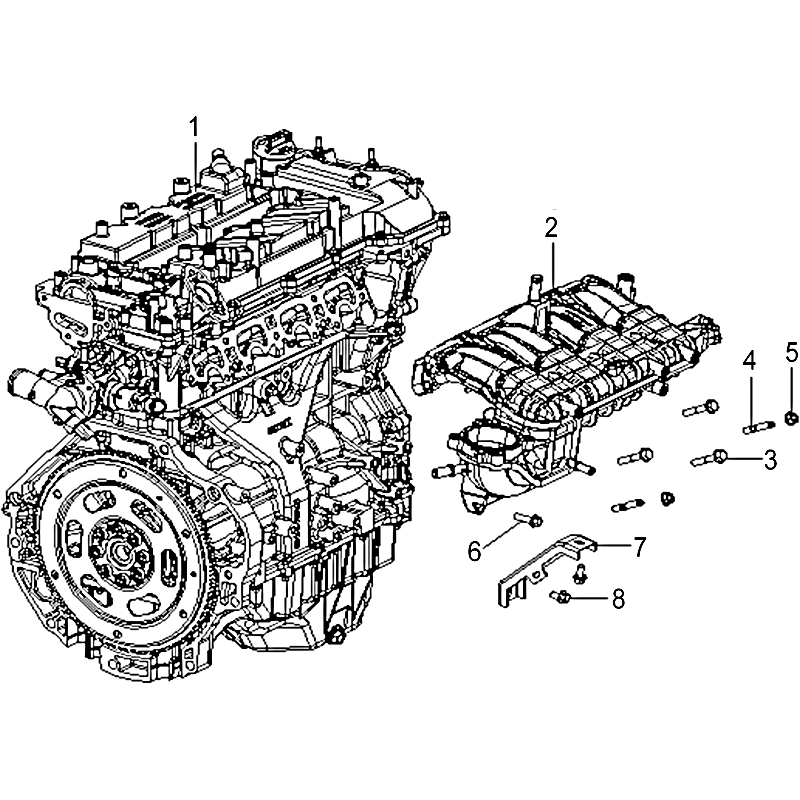 1
2
4
5
3
6
7
8