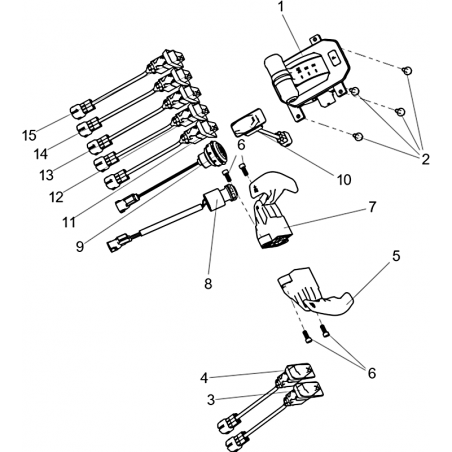 1
2
15
14
13
12
11
9
6
10
7
8
5
6
4
3