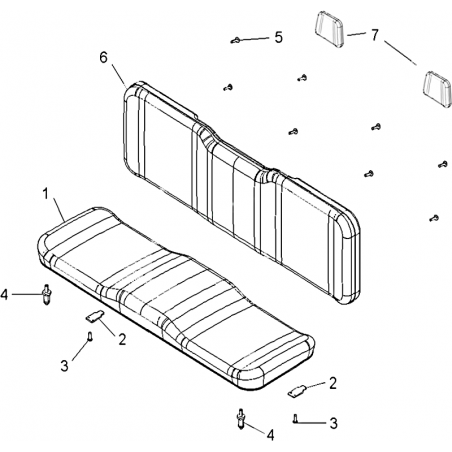 5
7
6
1
4
2
3
2
3
4