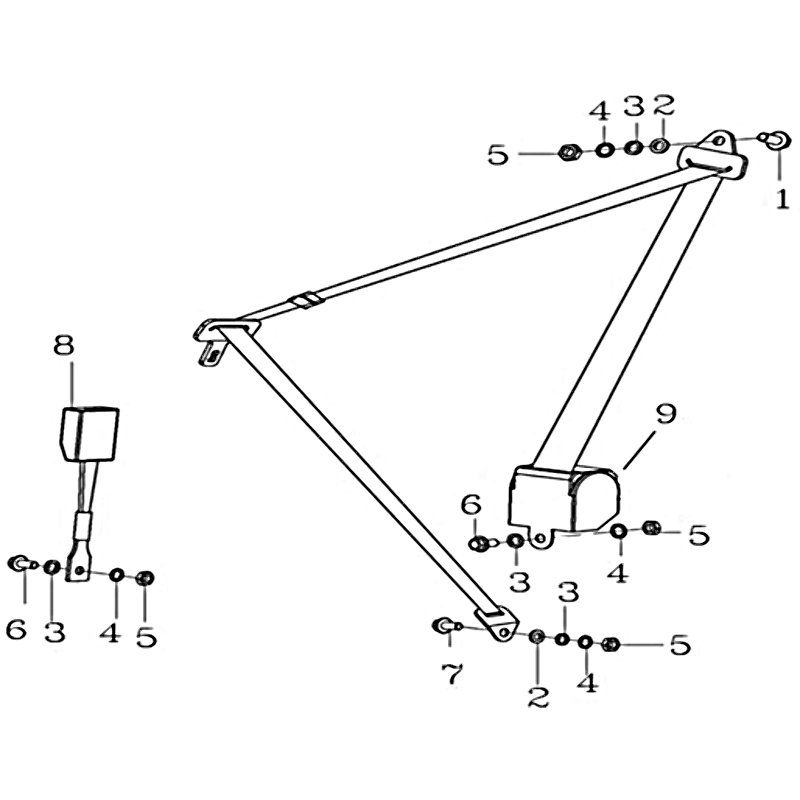 4 3 2
5
1
8
9
6
5
3
4
6 3 4 5
3
5
7
2 4