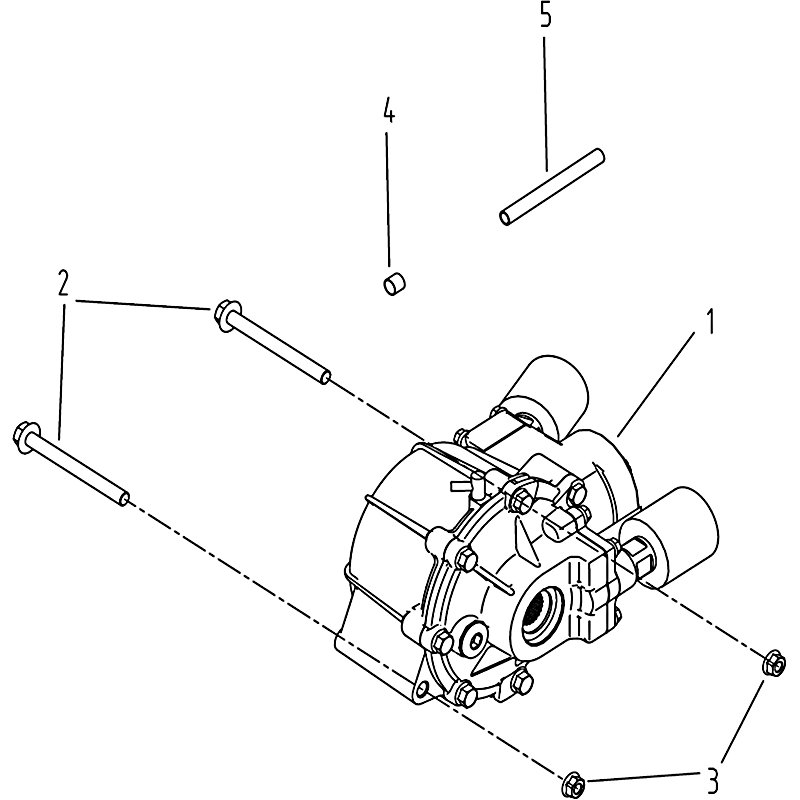 5
4
2
1
3