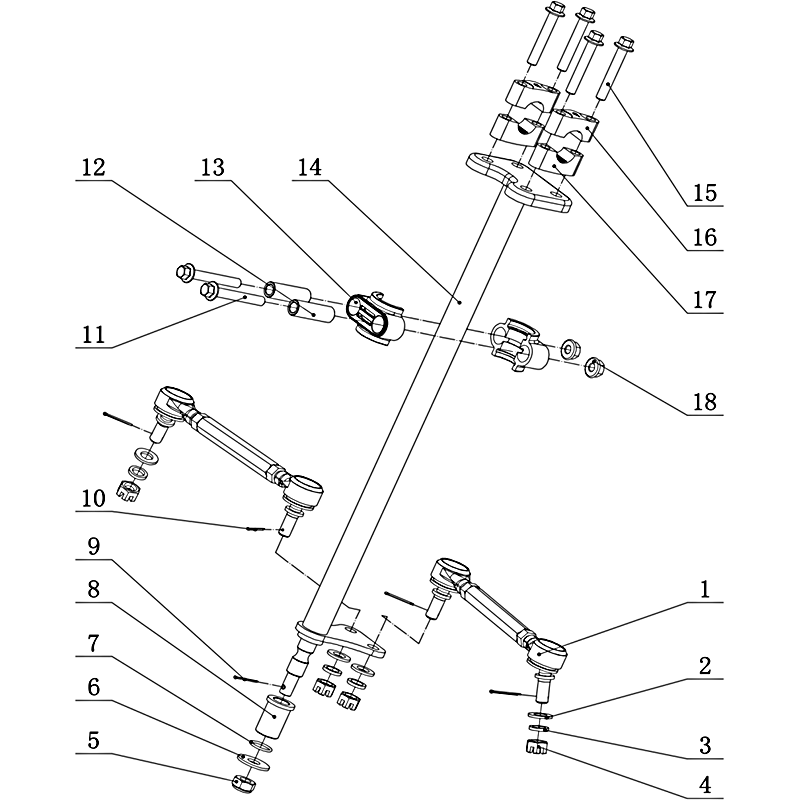 12
13
14
15
16
17
11
18
10
9
8
7
6
5
1
2
3
4