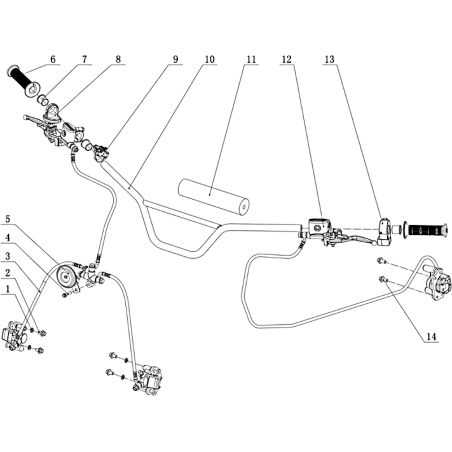 6
7
8
9
10
11
12
13
5
4
3
2
1
14