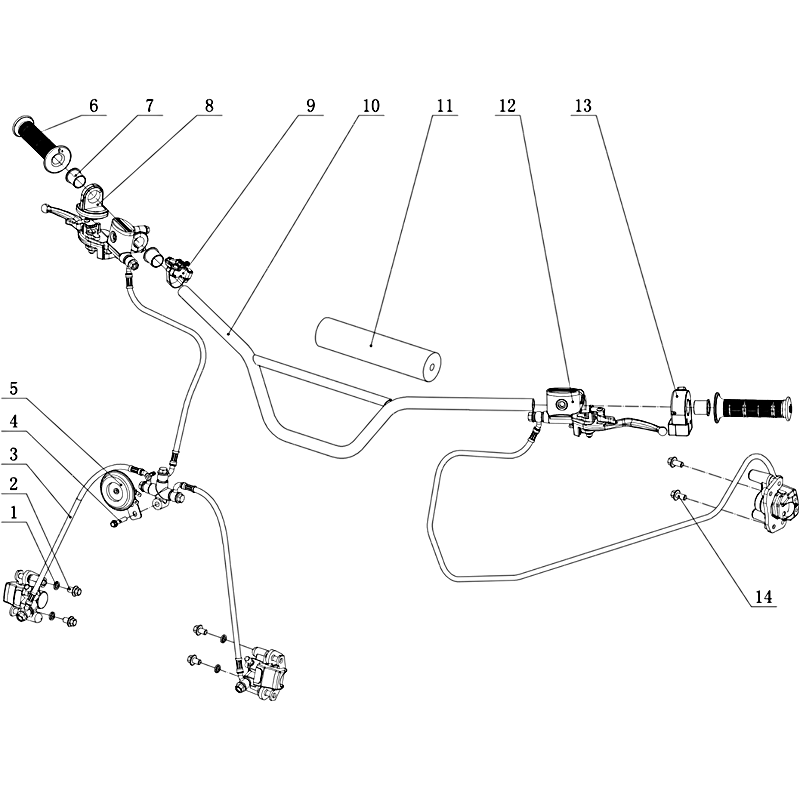 6
7
8
9
10
11
12
13
5
4
3
2
1
14