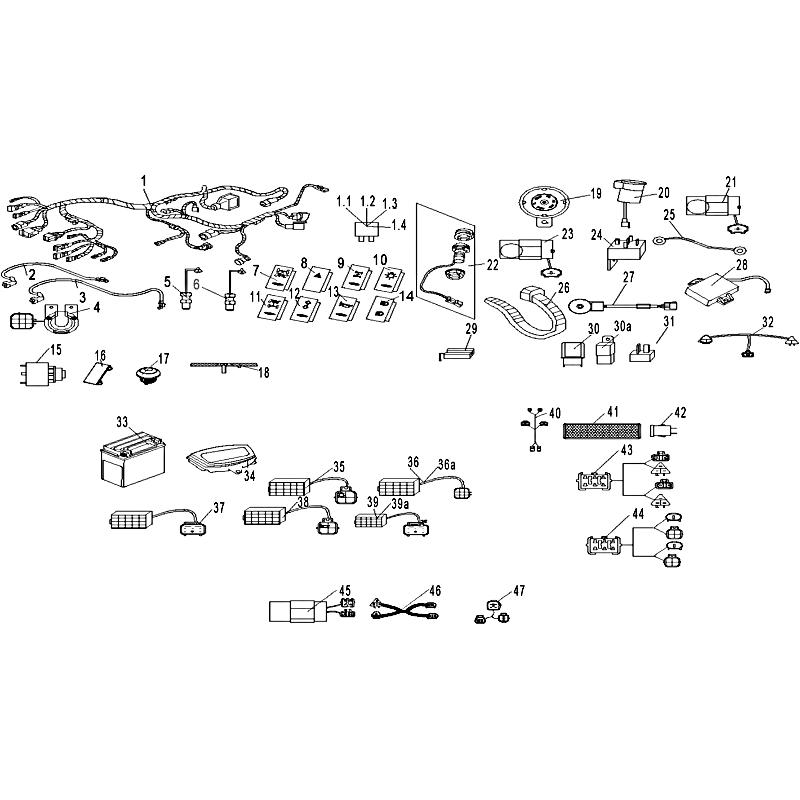 1
1.1 1.2 1.3
1.4
19
20
21
2
3
4
5
6
7
8
9
10
11
12
13
14
22
23
24
25
26
27
28
15
16
17
18
29
30
30a
31
32
33
34
35
36
36a
37
38
39
39a
40
41
42
43
44
45
46
47