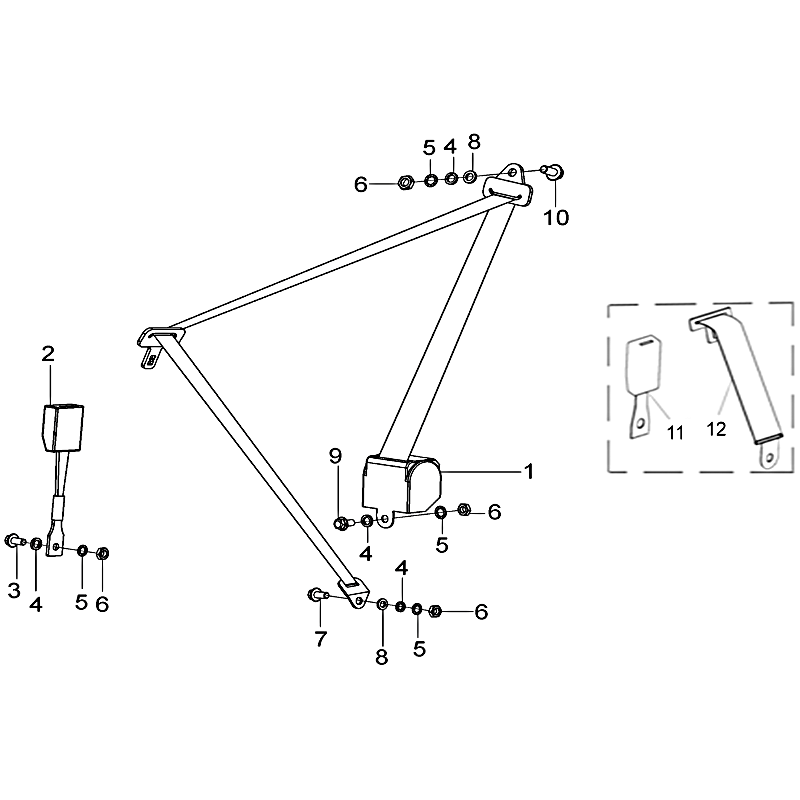 5 4 8
6
10
2
11
12
9
1
6
4
5
3 4 5 6
4
6
7
8
5