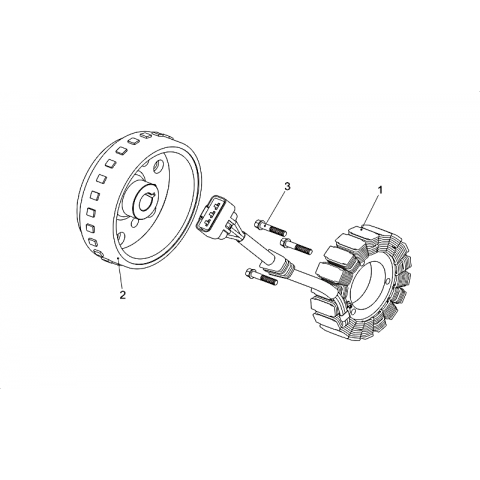 3
1
2