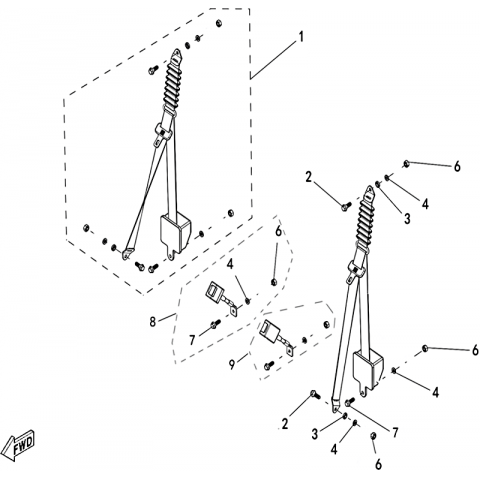 1
6
2
4
3
6
4
8
7
9
6
4
2
7
3
4
6
FWD