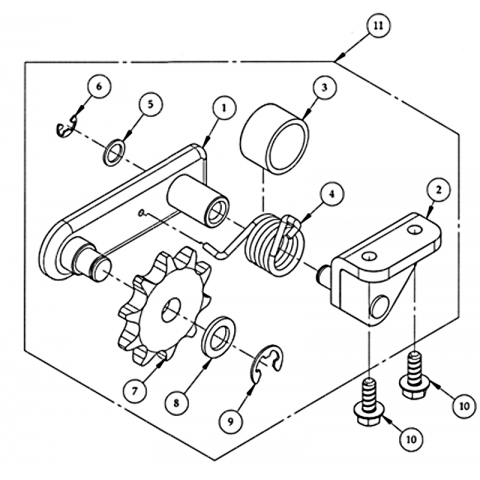 11
6
5
1
3
4
2
7
8
9
10
10