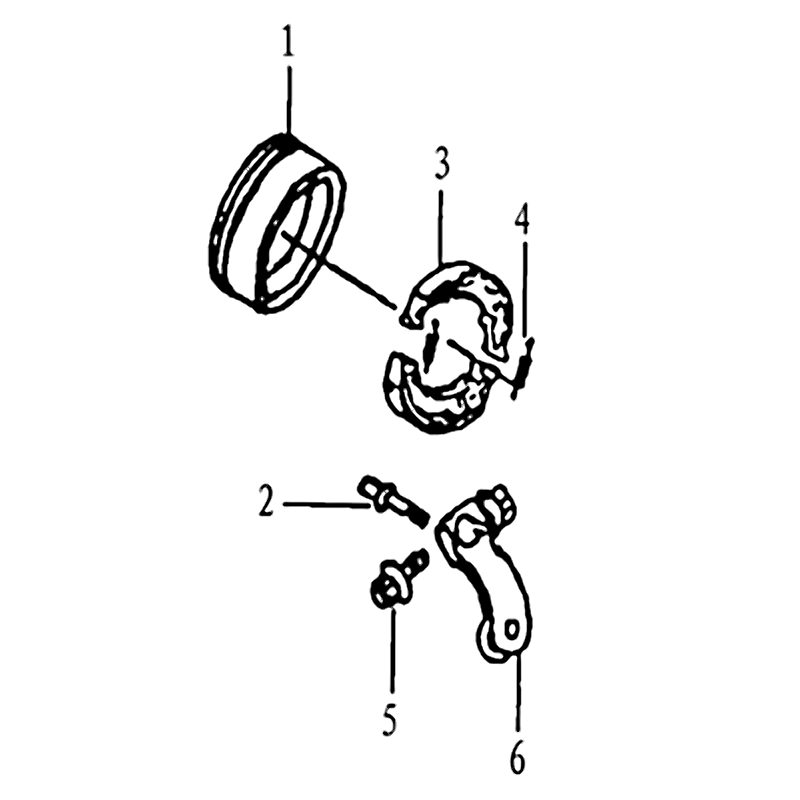 1

3

4

2

5

6