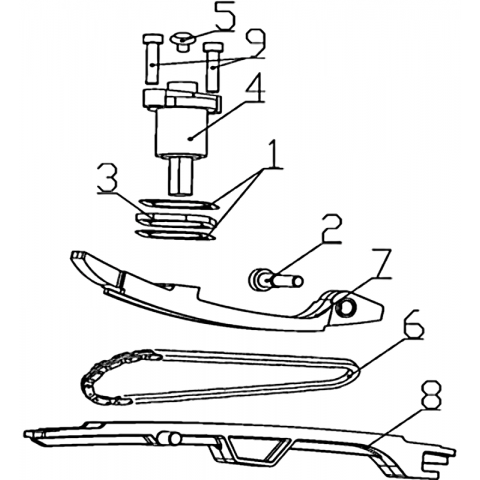 5
9
4
1
3
2
7
6
8