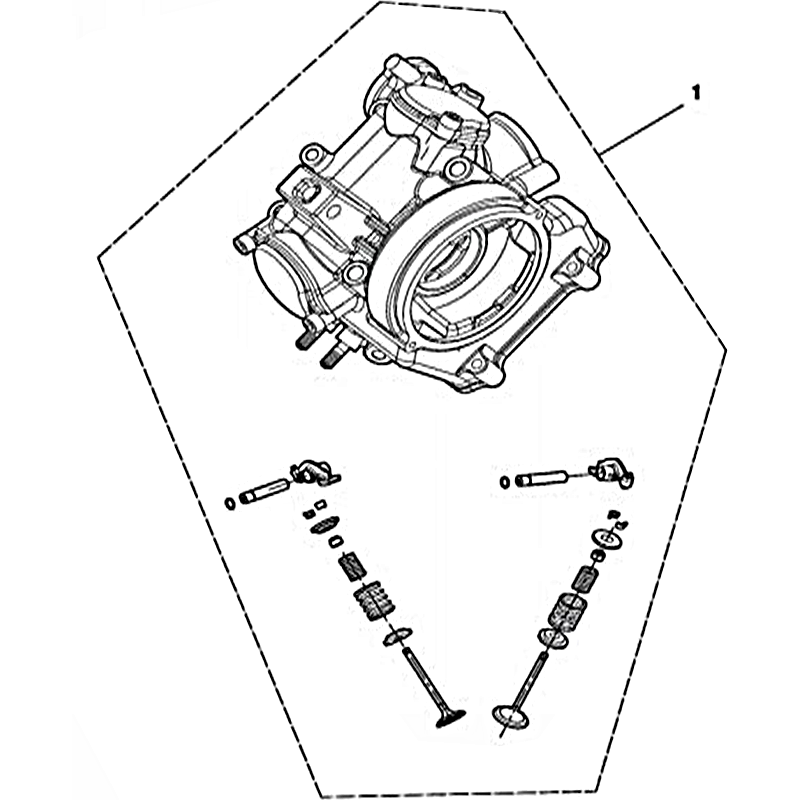 1