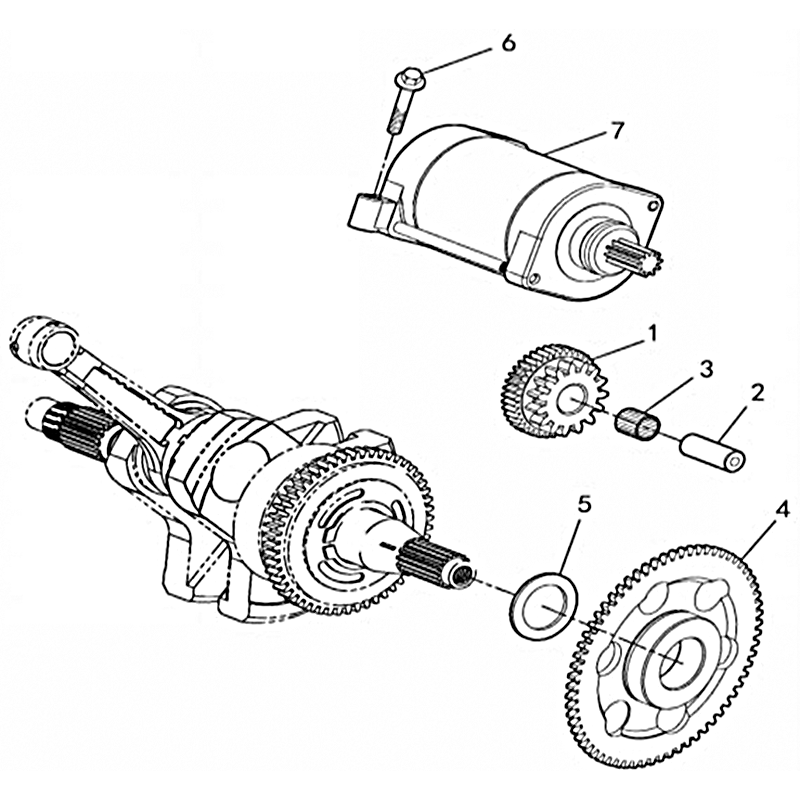 6
7
1
3
2
5
4