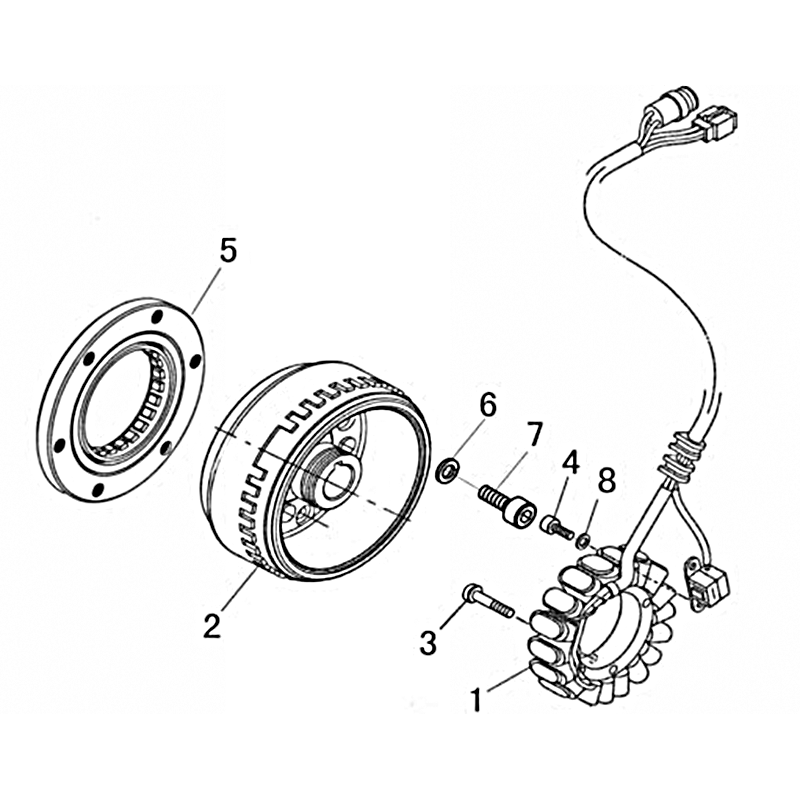 5
6
7
4
8
2
3
1