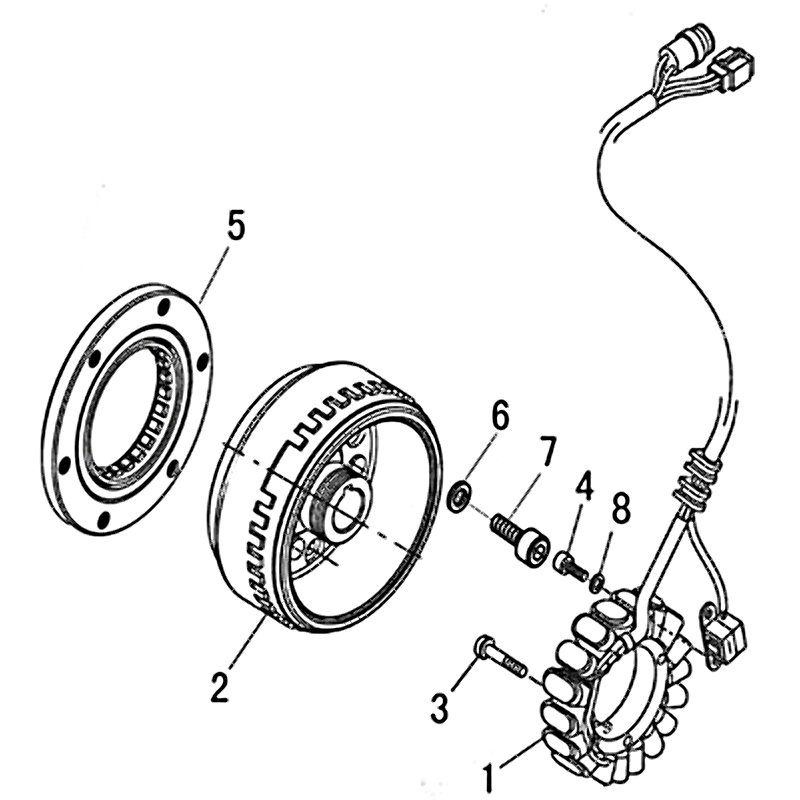 5
6
7
4
8
2
3
1