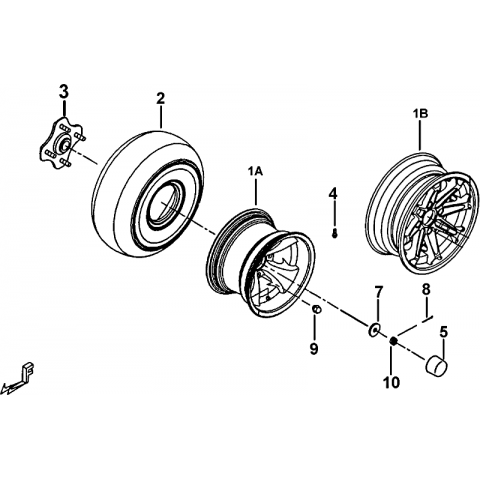 3
2
1B
1A
4
7
8
5
9
10
F