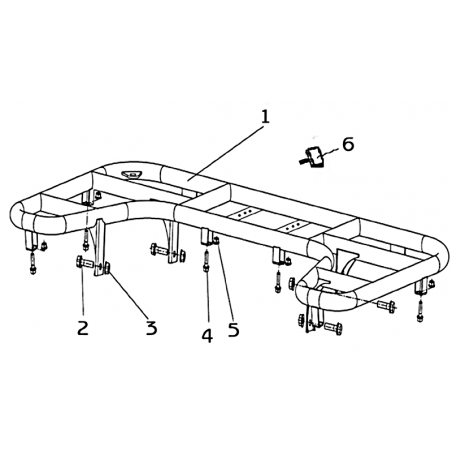 1
6
2
3
4
5