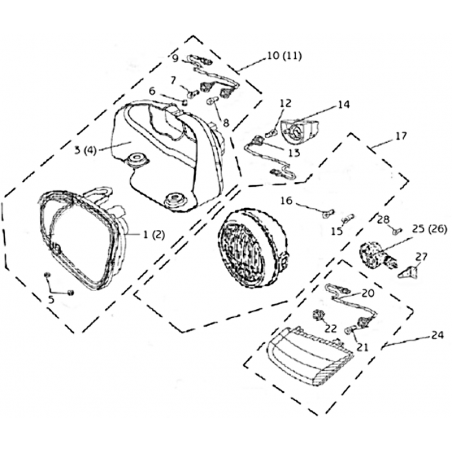 9
10 (11)
7
6
8
12
14
3 (4)
13
17
16
15
28
25 (26)
1 (2)
27
5
20
22
21
24