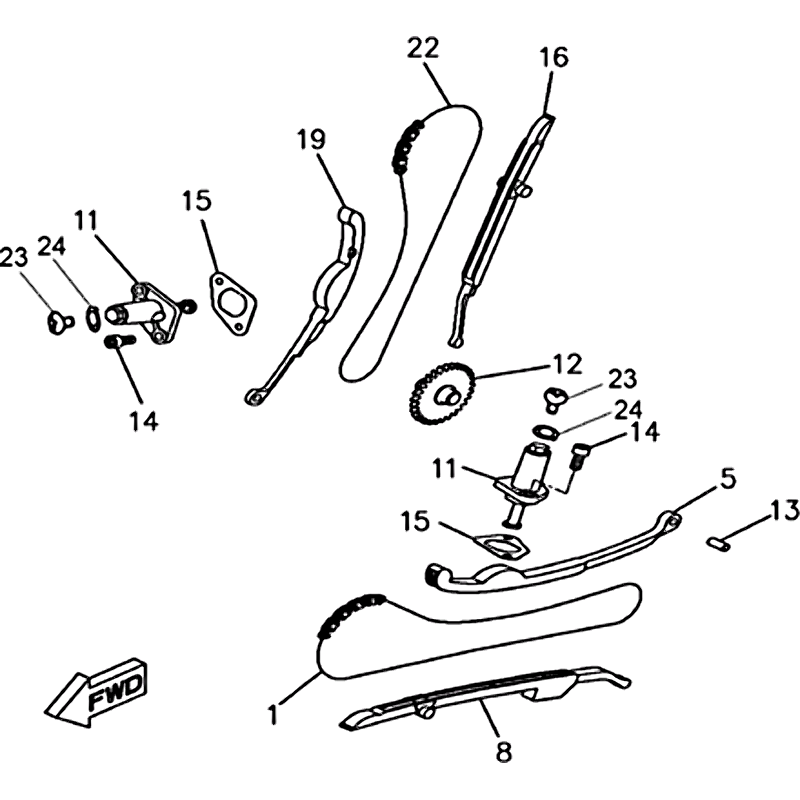 22
16
19
15
11
24
23
14
12
23
24
14
11
5
13
15
1
8
FWD